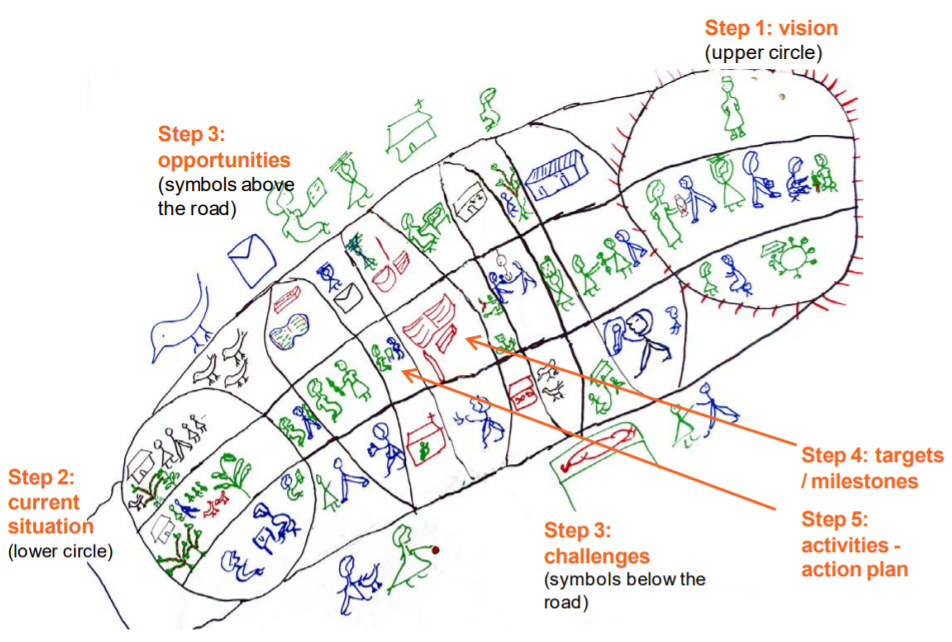 Step 1: vision
(upper circle)

Step 3:
opportunities
(symbols above the road)

Step 2:
current situation
(lower circle)

Step 3:
challenges
(symbols below the road)

Step 4: targets / milestones

Step 5:
activities - action plan